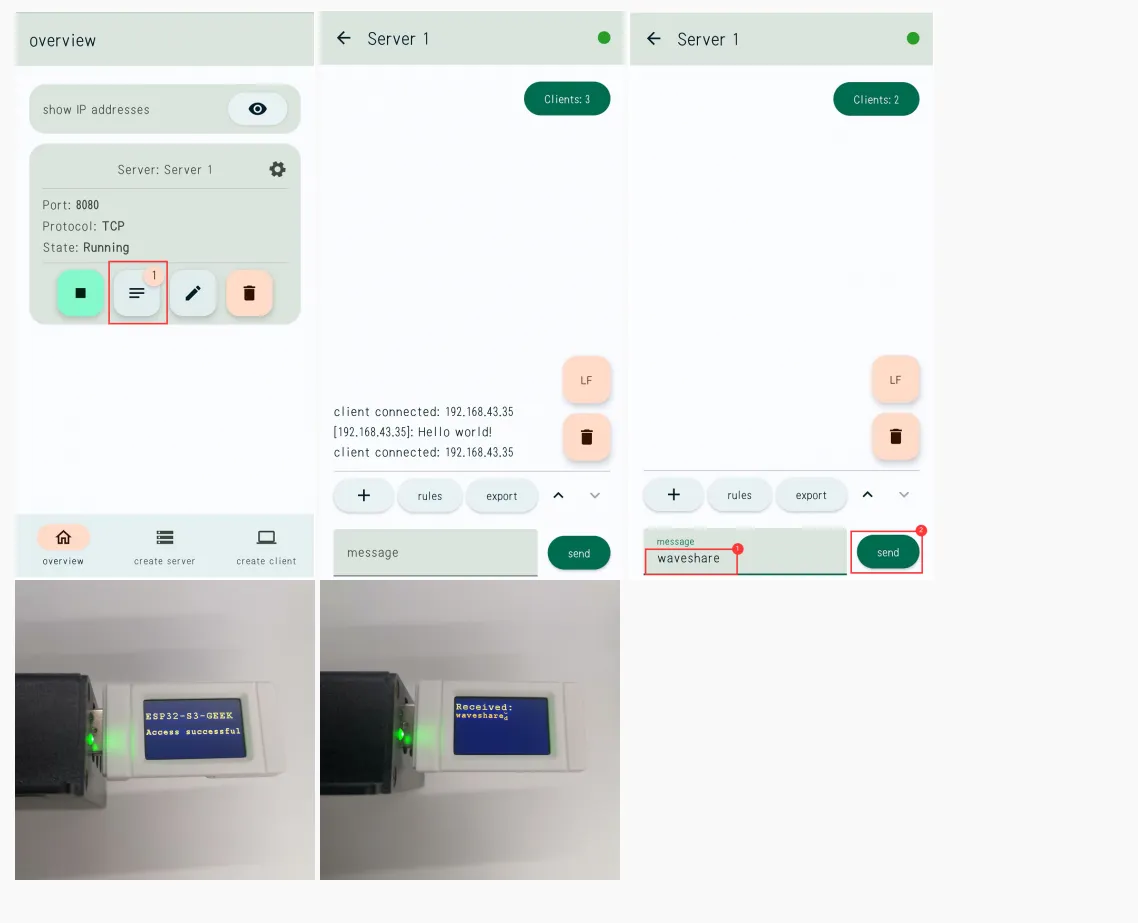 overview

show IP addresses

Server: Server 1

Port: 8080
Protocol: TCP
State: Running

1

overview create server create client

Server 1

Clients: 3

LF

client connected: 192.168.43.35
[192.168.43.35]: Hello world!
client connected: 192.168.43.35

rules export

message

send

Server 1

Clients: 2

LF

rules export

message
waveshare

1

send

2

ESP32-S3-GEEK
Access successful

Received:
waveshare