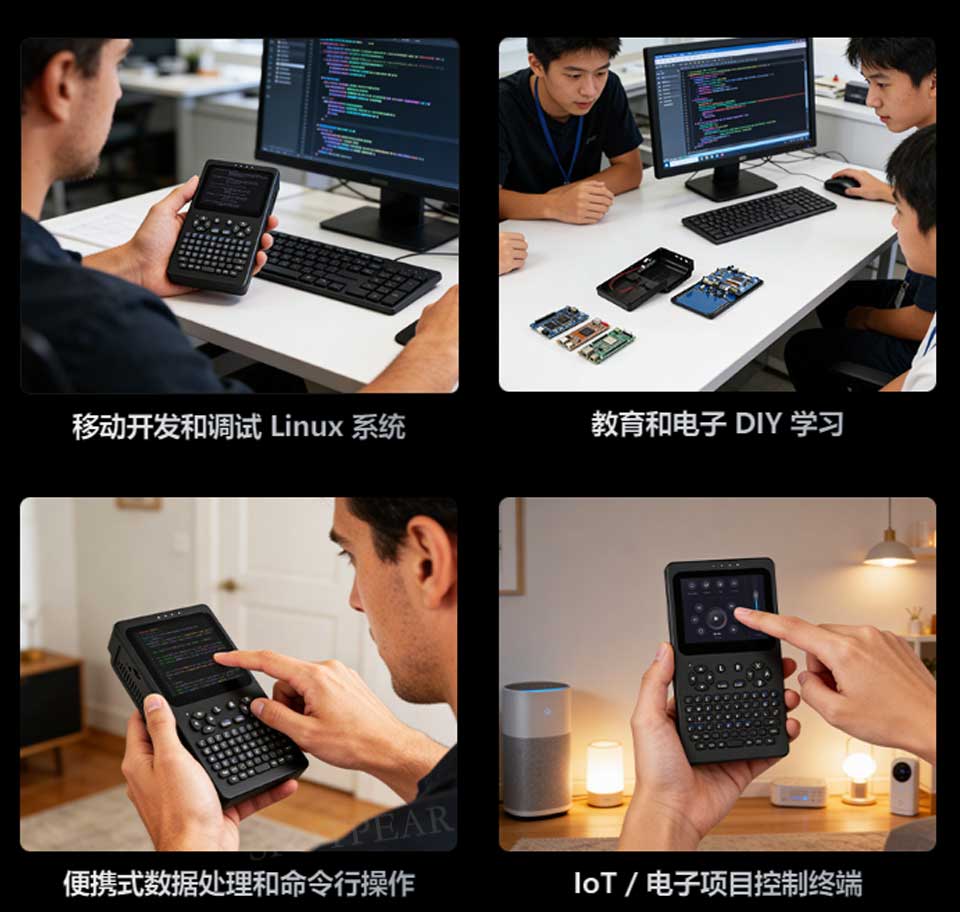 移动开发和调试 Linux 系统

教育和电子 DIY 学习

便携式数据处理和命令行操作

IoT / 电子项目控制终端