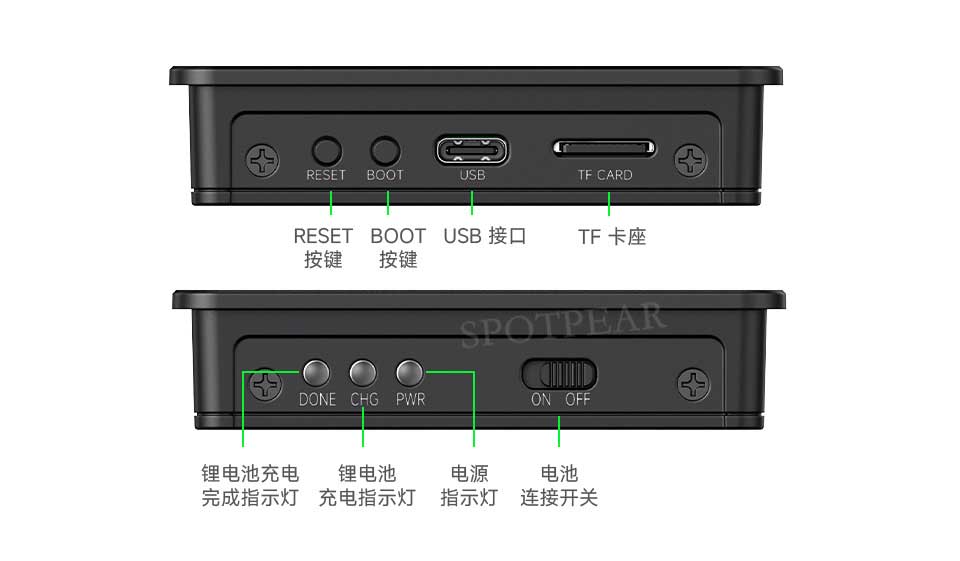 RESET BOOT USB TF CARD

RESET 按键

BOOT 按键

USB 接口

TF 卡座

SPOTPEAR

DONE CHG PWR ON OFF

锂电池充电完成指示灯

锂电池充电指示灯

电源指示灯

电池连接开关